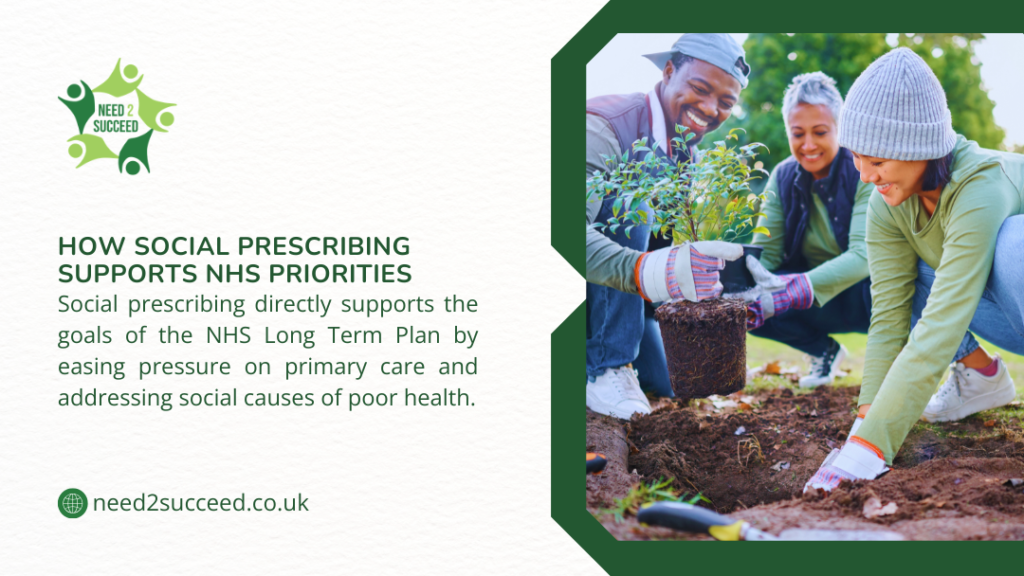 NEED 2 SUCCEED

HOW SOCIAL PRESCRIBING SUPPORTS NHS PRIORITIES

Social prescribing directly supports the goals of the NHS Long Term Plan by easing pressure on primary care and addressing social causes of poor health.

need2succeed.co.uk